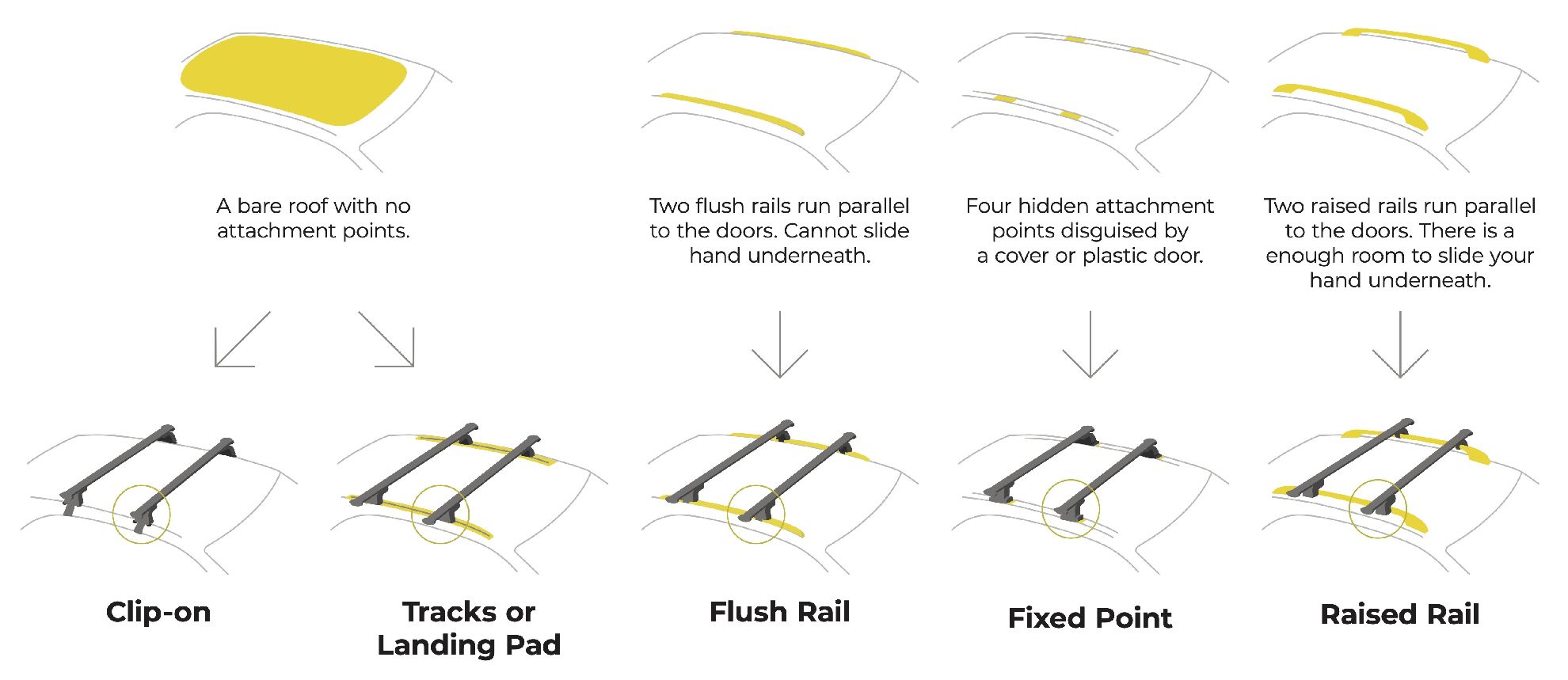 A bare roof with no attachment points.

Two flush rails run parallel to the doors. Cannot slide hand underneath.

Four hidden attachment points disguised by a cover or plastic door.

Two raised rails run parallel to the doors. There is a enough room to slide your hand underneath.

Clip-on

Tracks or Landing Pad

Flush Rail

Fixed Point

Raised Rail